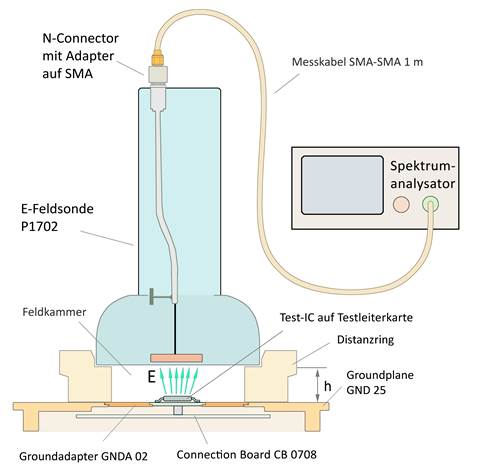 N-Connector mit Adapter auf SMA

Messkabel SMA-SMA 1 m

Spektrum-analysator

E-Feldsonde P1702

Feldkammer

Test-IC auf Testleiterkarte

Distanzring

E

h

Groundplane GND 25

Groundadapter GNDA 02

Connection Board CB 0708